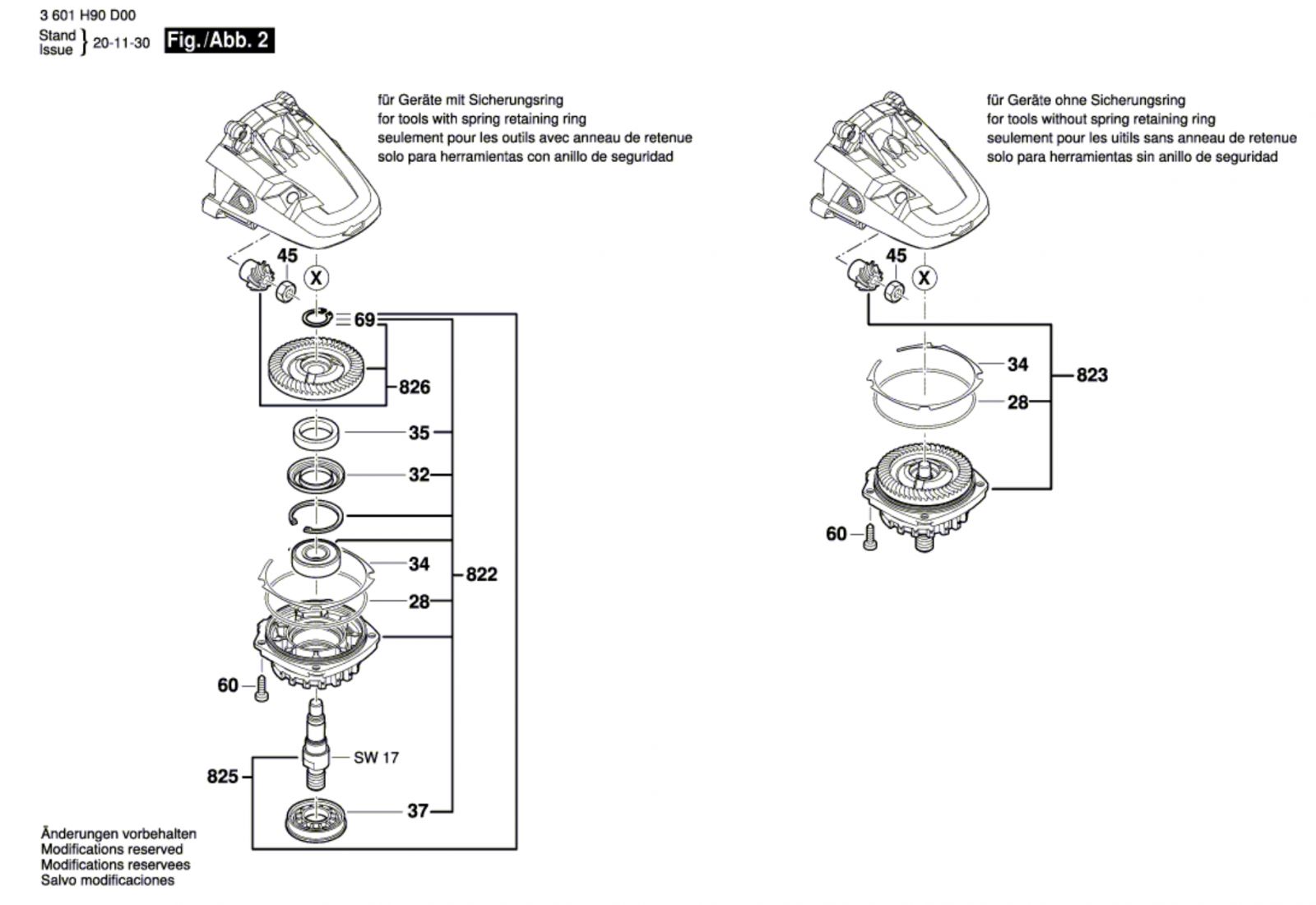 3 601 H90 D00
Stand
Issue } 20-11-30 Fig./Abb. 2

für Geräte mit Sicherungsring
for tools with spring retaining ring
seulement pour les outils avec anneau de retenue
solo para herramientas con anillo de seguridad

45
X
69
826
35
32
34
822
28
60
SW 17
825
37

für Geräte ohne Sicherungsring
for tools without spring retaining ring
seulement pour les uitils sans anneau de retenue
solo para herramientas sin anillo de seguridad

45
X
34
823
28
60

Änderungen vorbehalten
Modifications reserved
Modifications reservees
Salvo modificaciones